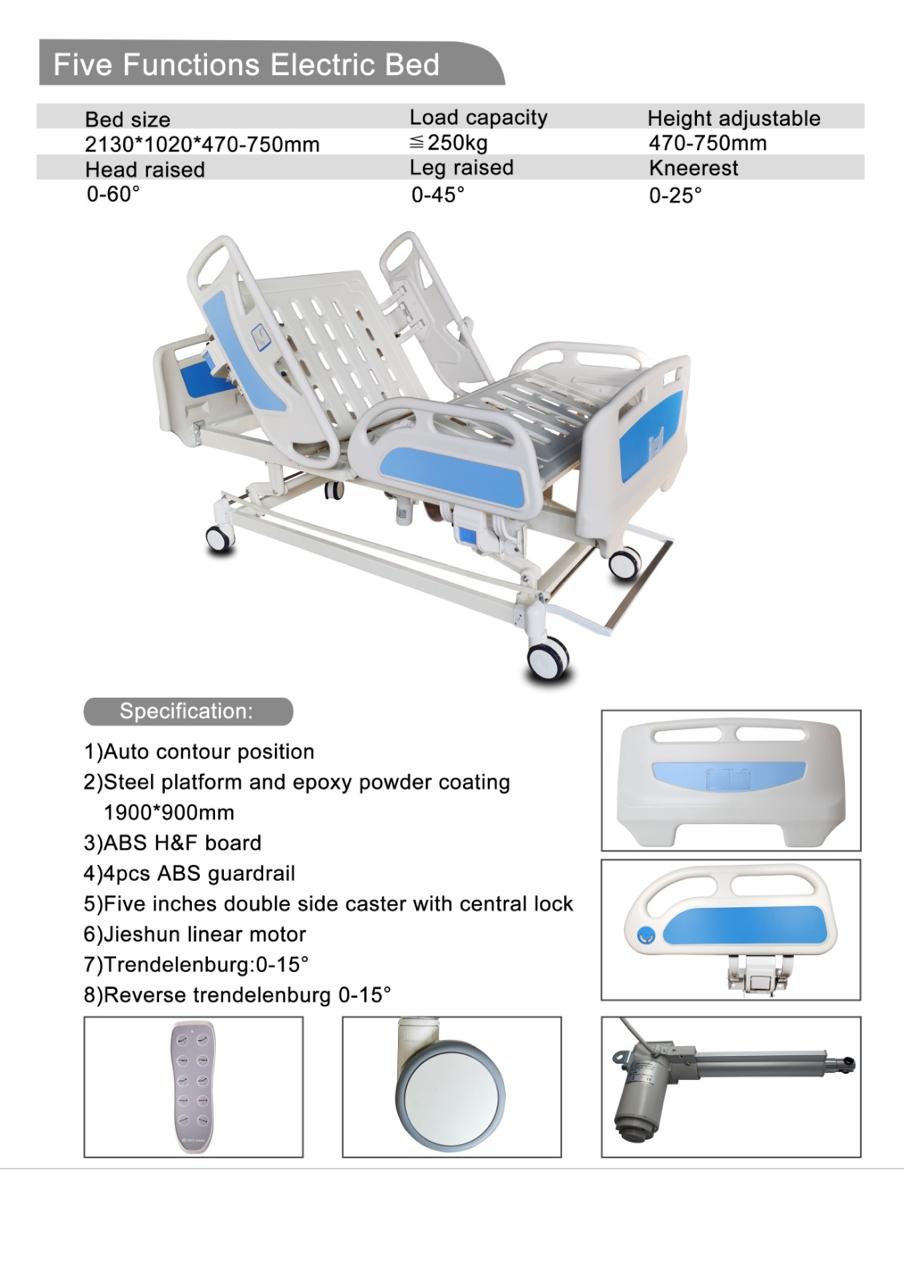 Five Functions Electric Bed

| Bed size | Load capacity | Height adjustable |
|---|---|---|
| 2130*1020*470-750mm | ≦250kg | 470-750mm |
| Head raised | Leg raised | Kneerest |
| 0-60° | 0-45° | 0-25° |

Specification:

1)Auto contour position
2)Steel platform and epoxy powder coating 1900*900mm
3)ABS H&F board
4)4pcs ABS guardrail
5)Five inches double side caster with central lock
6)Jieshun linear motor
7)Trendelenburg:0-15°
8)Reverse trendelenburg 0-15°